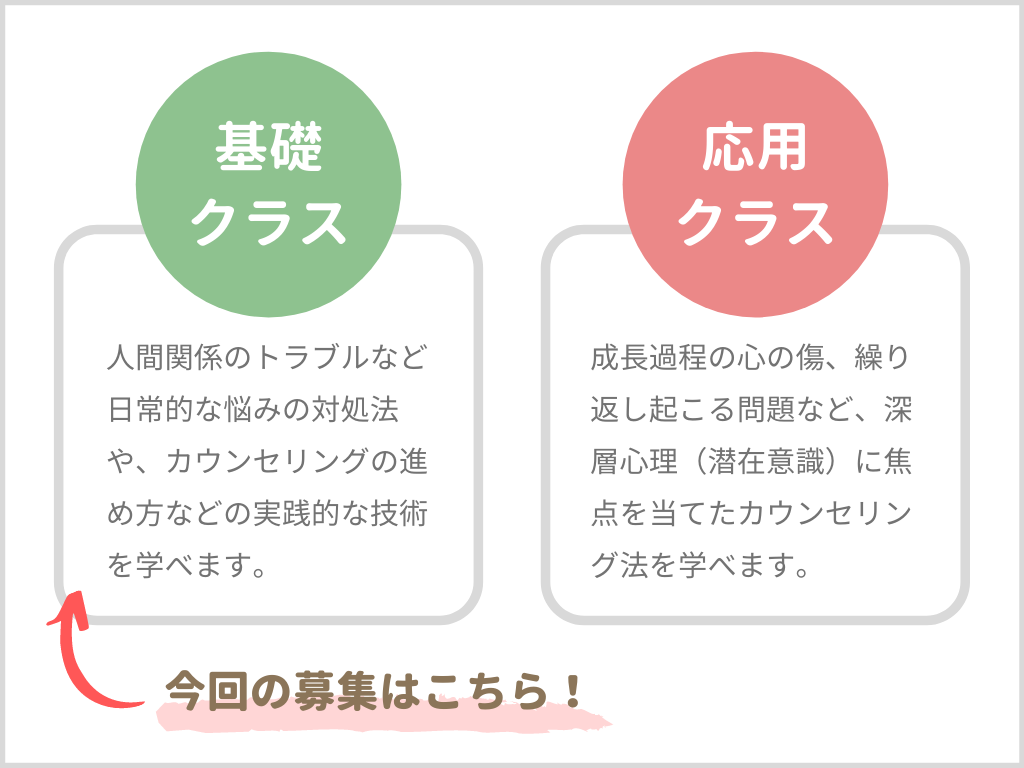 基礎
クラス

人間関係のトラブルなど日常的な悩みの対処法や、カウンセリングの進め方などの実践的な技術を学べます。

応用
クラス

成長過程の心の傷、繰り返し起こる問題など、深層心理（潜在意識）に焦点を当てたカウンセリング法を学べます。

今回の募集はこちら！